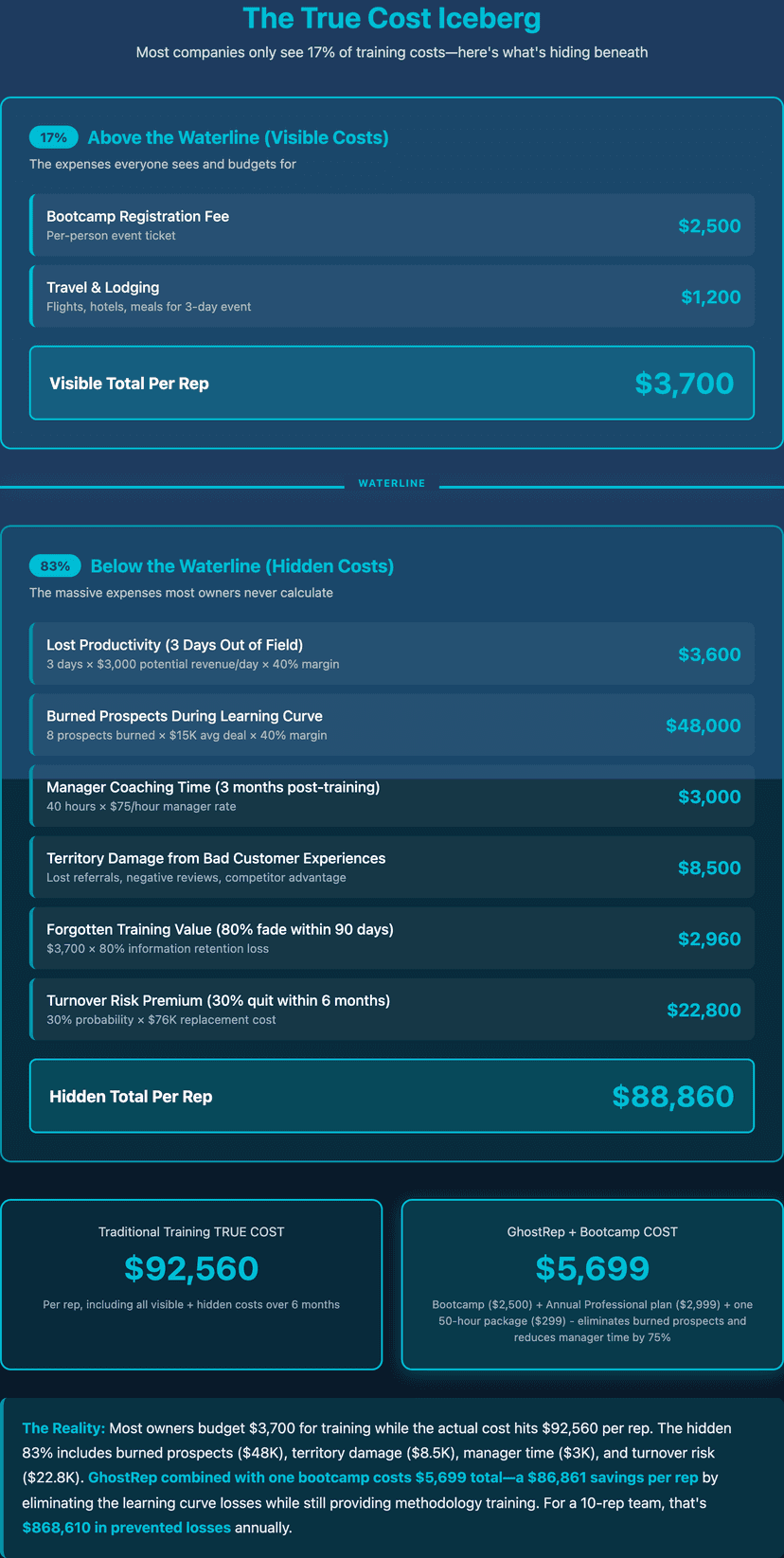 The True Cost Iceberg

Most companies only see 17% of training costs—here's what's hiding beneath

17% Above the Waterline (Visible Costs)

The expenses everyone sees and budgets for

Bootcamp Registration Fee
Per-person event ticket
$2,500

Travel & Lodging
Flights, hotels, meals for 3-day event
$1,200

Visible Total Per Rep
$3,700

WATERLINE

83% Below the Waterline (Hidden Costs)

The massive expenses most owners never calculate

Lost Productivity (3 Days Out of Field)
3 days × $3,000 potential revenue/day × 40% margin
$3,600

Burned Prospects During Learning Curve
8 prospects burned × $15K avg deal × 40% margin
$48,000

Manager Coaching Time (3 months post-training)
40 hours × $75/hour manager rate
$3,000

Territory Damage from Bad Customer Experiences
Lost referrals, negative reviews, competitor advantage
$8,500

Forgotten Training Value (80% fade within 90 days)
$3,700 × 80% information retention loss
$2,960

Turnover Risk Premium (30% quit within 6 months)
30% probability × $76K replacement cost
$22,800

Hidden Total Per Rep
$88,860

Traditional Training TRUE COST
$92,560
Per rep, including all visible + hidden costs over 6 months

GhostRep + Bootcamp COST
$5,699
Bootcamp ($2,500) + Annual Professional plan ($2,999) + one 50-hour package ($299) - eliminates burned prospects and reduces manager time by 75%

The Reality: Most owners budget $3,700 for training while the actual cost hits $92,560 per rep. The hidden 83% includes burned prospects ($48K), territory damage ($8.5K), manager time ($3K), and turnover risk ($22.8K). GhostRep combined with one bootcamp costs $5,699 total—a $86,861 savings per rep by eliminating the learning curve losses while still providing methodology training. For a 10-rep team, that's $868,610 in prevented losses annually.